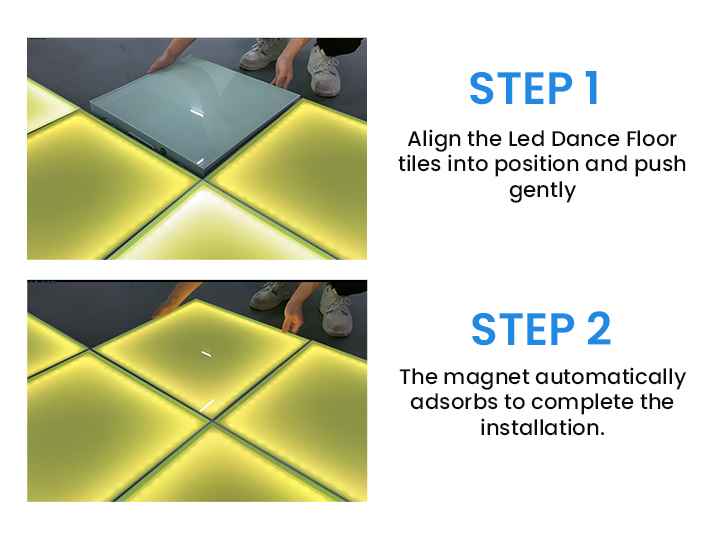 STEP 1

Align the Led Dance Floor tiles into position and push gently

STEP 2

The magnet automatically adsorbs to complete the installation.