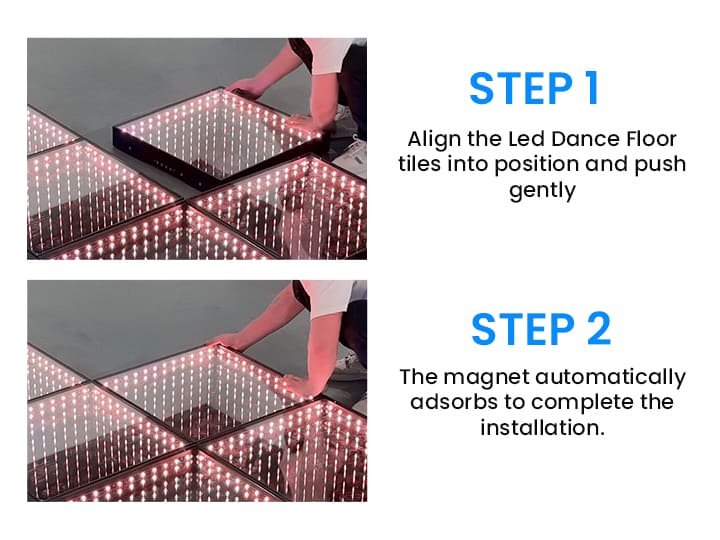 STEP 1

Align the Led Dance Floor tiles into position and push gently

STEP 2

The magnet automatically adsorbs to complete the installation.