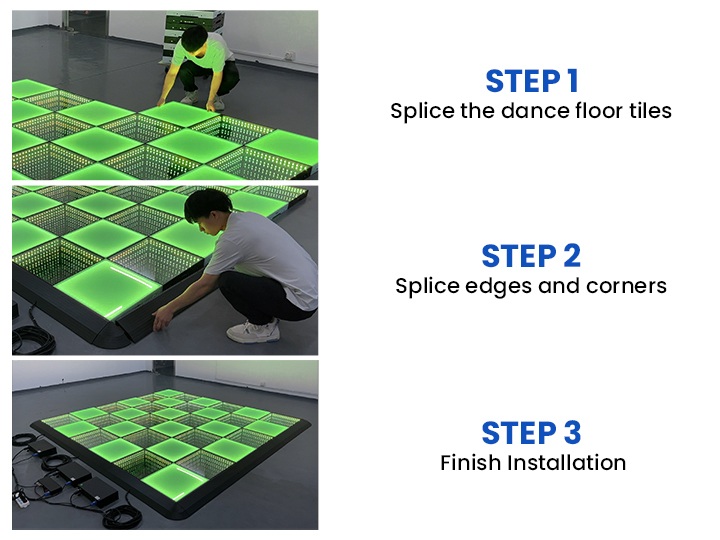 STEP 1
Splice the dance floor tiles

STEP 2
Splice edges and corners

STEP 3
Finish Installation